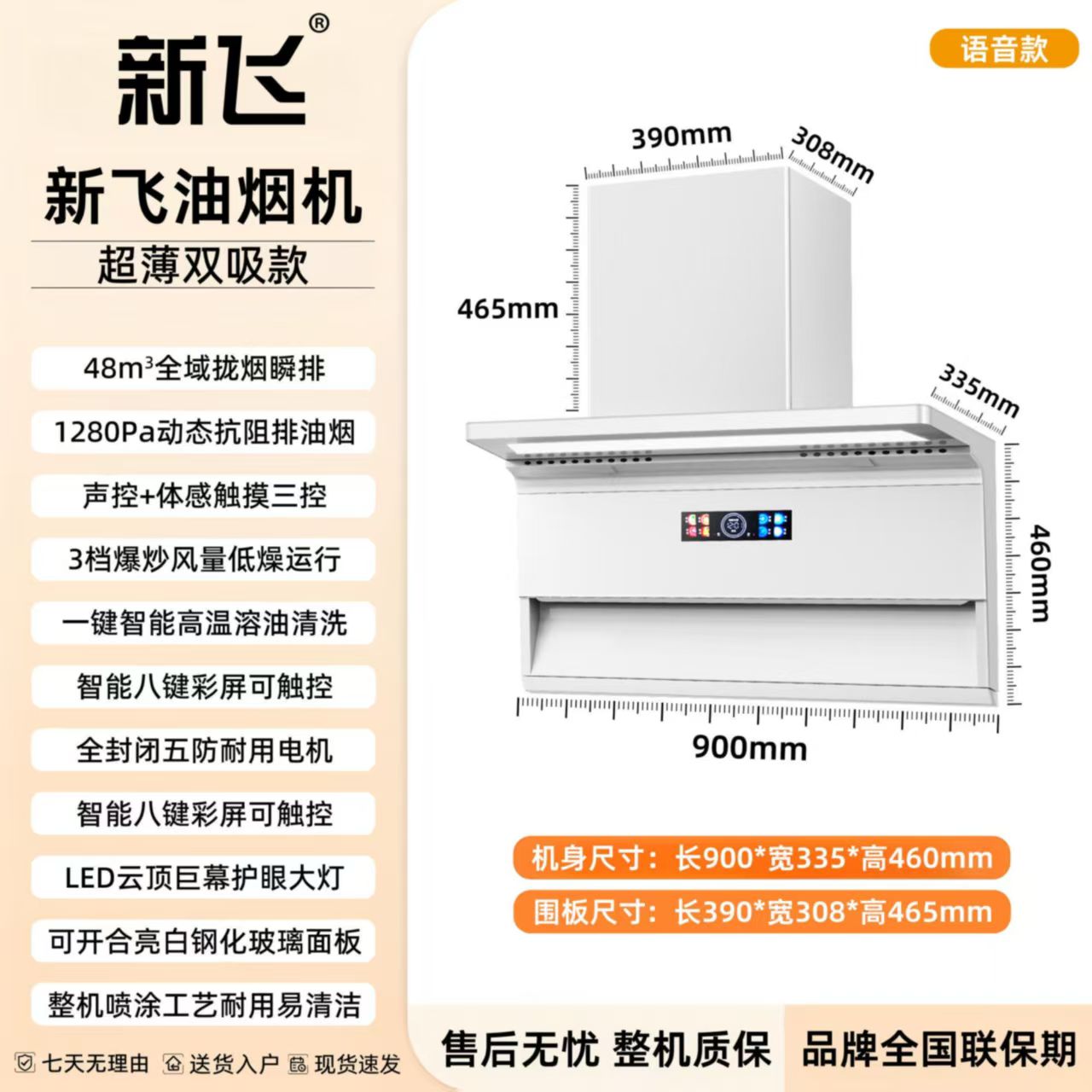 新飞®

新飞油烟机

超薄双吸款

48m³全域拢烟瞬排

1280Pa动态抗阻排油烟

声控+体感触摸三控

3档爆炒风量低燥运行

一键智能高温溶油清洗

智能八键彩屏可触控

全封闭五防耐用电机

智能八键彩屏可触控

LED云顶巨幕护眼大灯

可开合亮白钢化玻璃面板

整机喷涂工艺耐用易清洁

七天无理由 送货入户 现货速发

语音款

390mm

308mm

465mm

335mm

460mm

900mm

机身尺寸：长900*宽335*高460mm

围板尺寸：长390*宽308*高465mm

售后无忧 整机质保

品牌全国联保期